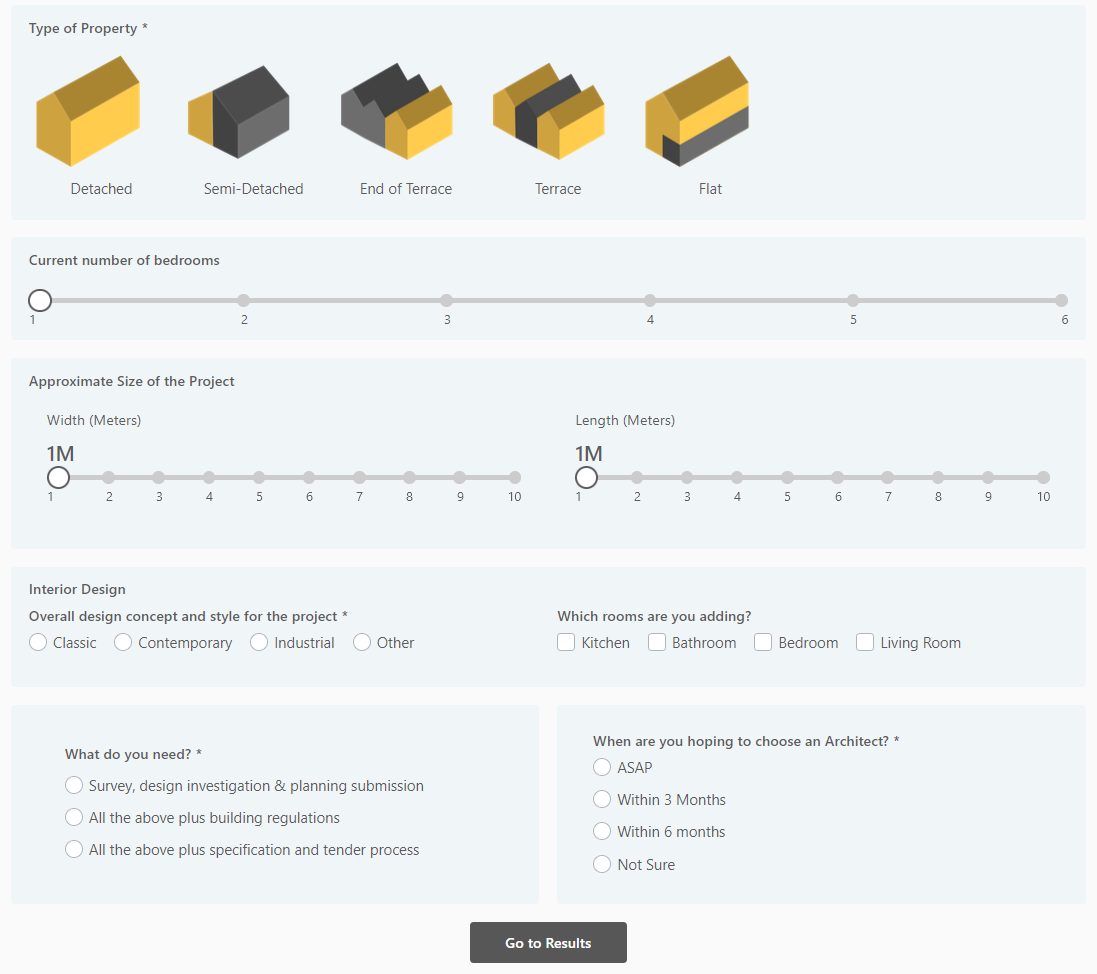 Type of Property *

Detached Semi-Detached End of Terrace Terrace Flat

Current number of bedrooms

1 2 3 4 5 6

Approximate Size of the Project

Width (Meters)

1M

1 2 3 4 5 6 7 8 9 10

Length (Meters)

1M

1 2 3 4 5 6 7 8 9 10

Interior Design

Overall design concept and style for the project *

Classic Contemporary Industrial Other

Which rooms are you adding?

Kitchen Bathroom Bedroom Living Room

What do you need? *

Survey, design investigation & planning submission

All the above plus building regulations

All the above plus specification and tender process

When are you hoping to choose an Architect? *

ASAP

Within 3 Months

Within 6 months

Not Sure

Go to Results